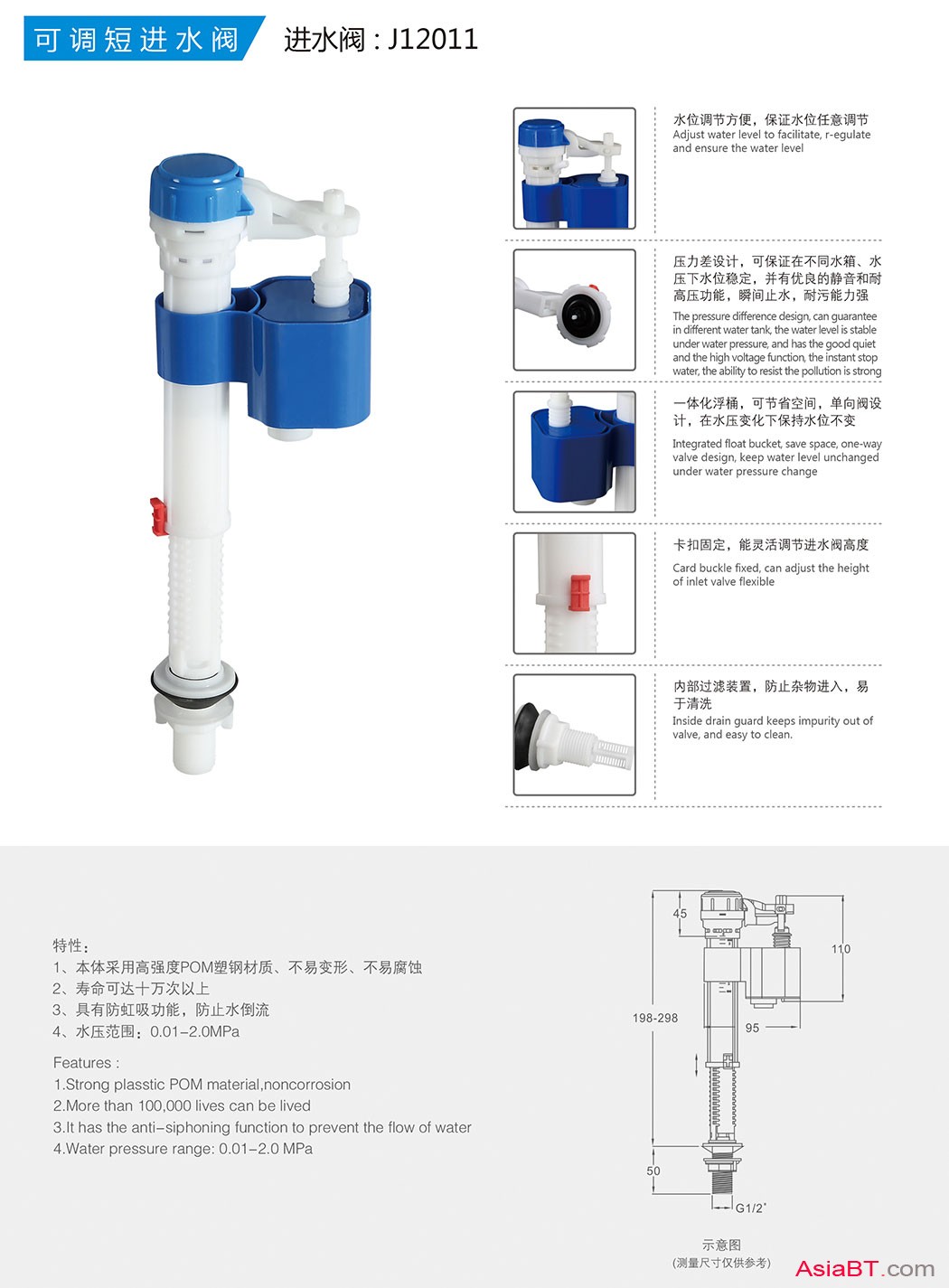 可调短进水阀 进水阀 : J12011

水位调节方便，保证水位任意调节
Adjust water level to facilitate, r-egulate and ensure the water level

压力差设计，可保证在不同水箱、水压下水位稳定，并有优良的静音和耐高压功能，瞬间止水，耐污能力强
The pressure difference design, can guarantee in different water tank, the water level is stable under water pressure, and has the good quiet and the high voltage function, the instant stop water, the ability to resist the pollution is strong

一体化浮桶，可节省空间，单向阀设计，在水压变化下保持水位不变
Integrated float bucket, save space, one-way valve design, keep water level unchanged under water pressure change

卡扣固定，能灵活调节进水阀高度
Card buckle fixed, can adjust the height of inlet valve flexible

内部过滤装置，防止杂物进入，易于清洗
Inside drain guard keeps impurity out of valve, and easy to clean.

特性：
1、本体采用高强度POM塑钢材质、不易变形、不易腐蚀
2、寿命可达十万次以上
3、具有防虹吸功能，防止水倒流
4、水压范围：0.01-2.0MPa

Features :
1.Strong plasstic POM material,noncorrosion
2.More than 100,000 lives can be lived
3.It has the anti-siphoning function to prevent the flow of water
4.Water pressure range: 0.01-2.0 MPa

45
110
198-298
95
50
G1/2"

示意图
(测量尺寸仅供参考)

AsiaBT.com