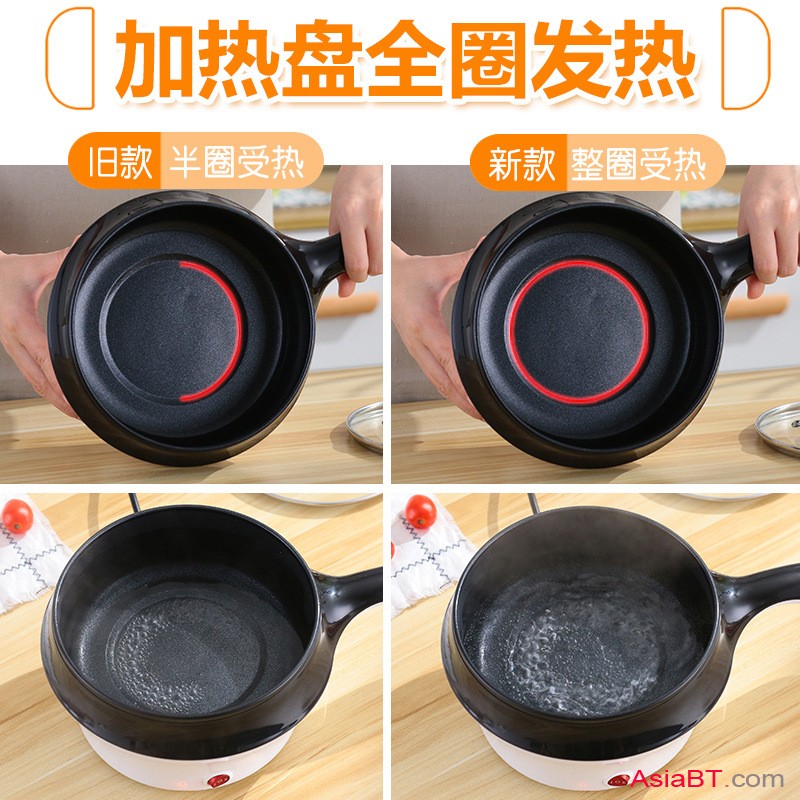 加热盘全圈发热

旧款 半圈受热

新款 整圈受热

AsiaBT.com