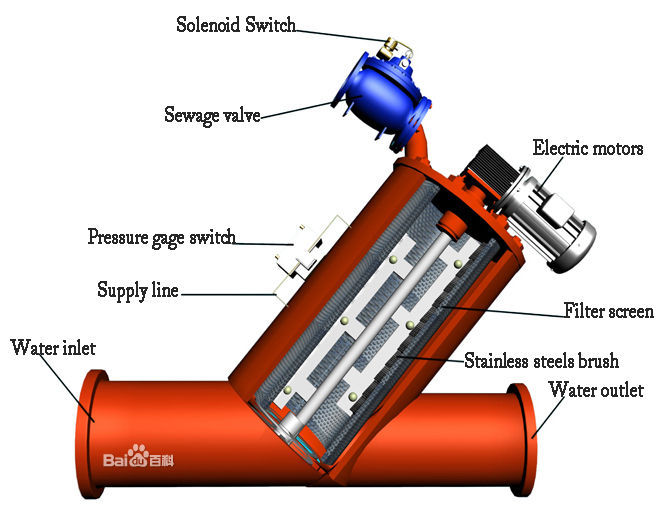 Solenoid Switch
Sewage valve
Electric motors
Pressure gage switch
Supply line
Filter screen
Water inlet
Stainless steels brush
Water outlet
Baidu百科