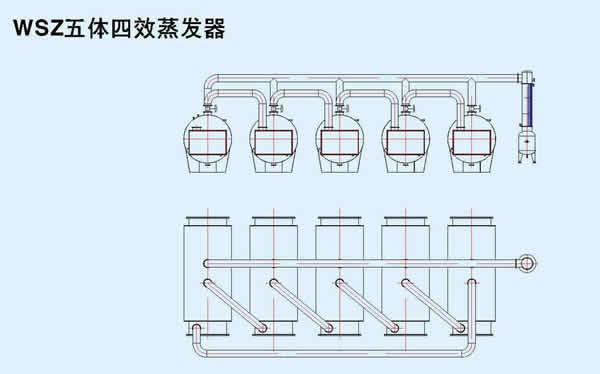 WSZ五体四效蒸发器